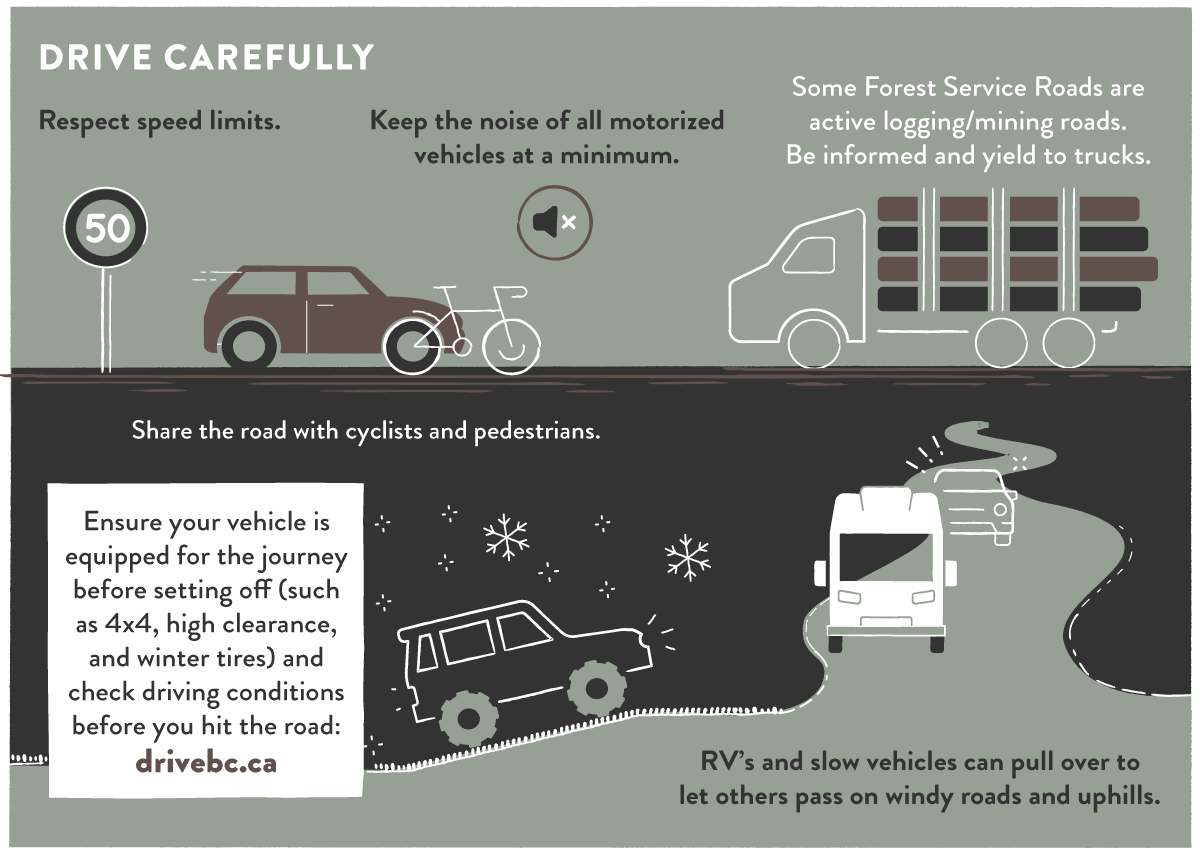 DRIVE CAREFULLY

Respect speed limits.

Keep the noise of all motorized vehicles at a minimum.

Some Forest Service Roads are active logging/mining roads. Be informed and yield to trucks.

50

Share the road with cyclists and pedestrians.

Ensure your vehicle is equipped for the journey before setting off (such as 4x4, high clearance, and winter tires) and check driving conditions before you hit the road: drivebc.ca

RV's and slow vehicles can pull over to let others pass on windy roads and uphills.